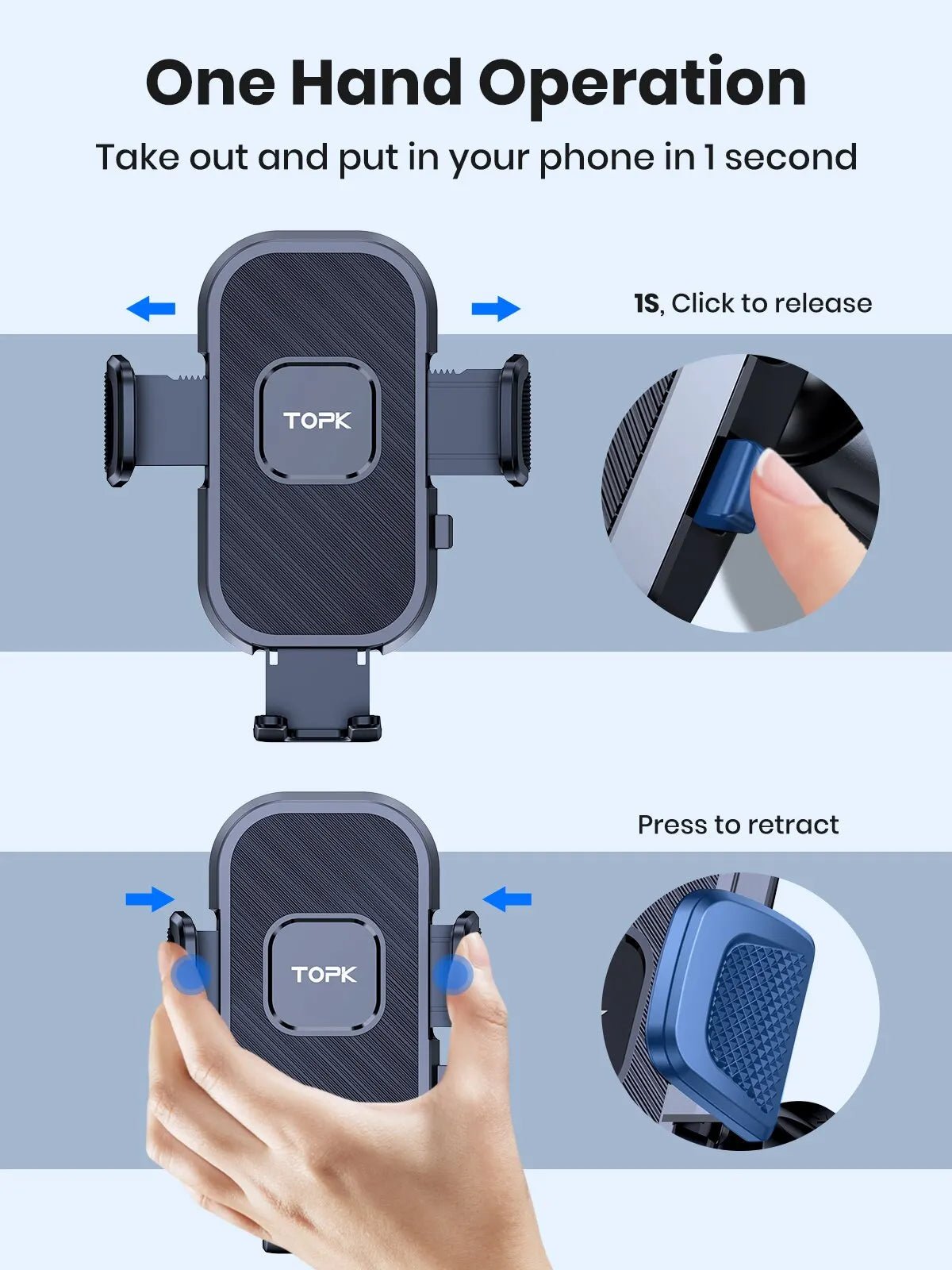 One Hand Operation

Take out and put in your phone in 1 second

1S, Click to release

TOPK

Press to retract

TOPK