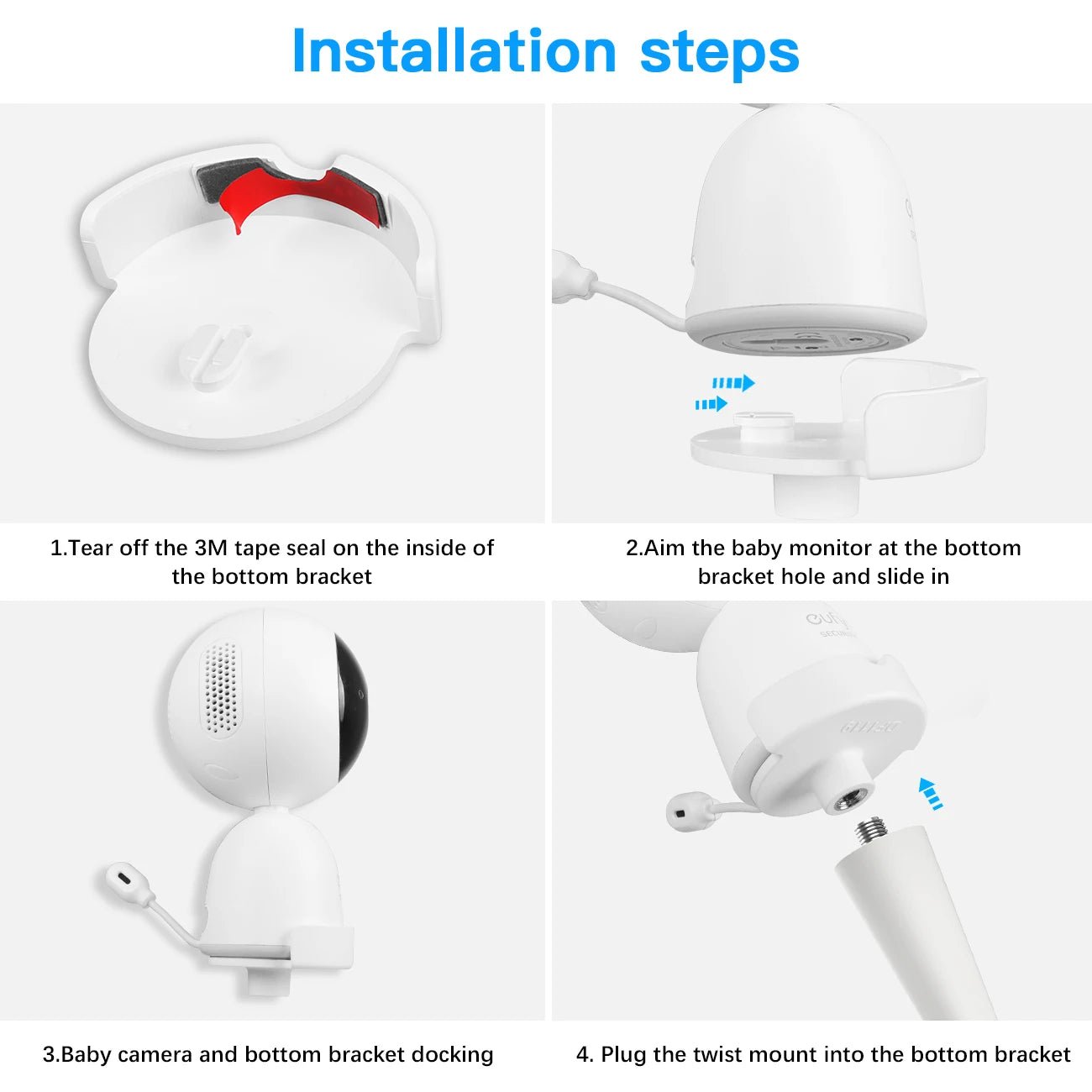 Installation steps

1.Tear off the 3M tape seal on the inside of the bottom bracket

2.Aim the baby monitor at the bottom bracket hole and slide in

eufy SECURITY

3.Baby camera and bottom bracket docking

4. Plug the twist mount into the bottom bracket